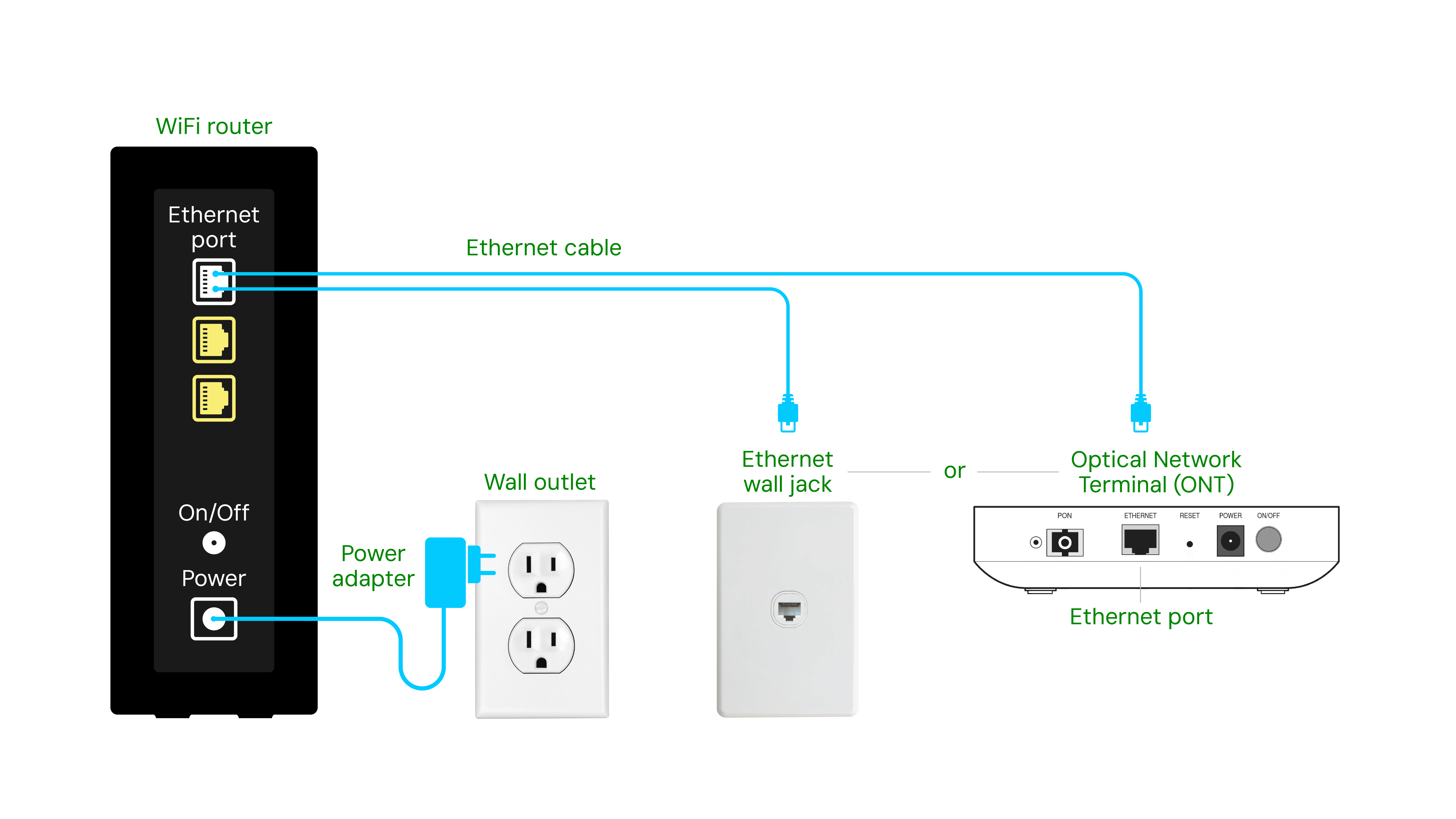 WiFi router

Ethernet port

On/Off

Power

Ethernet cable

Power adapter

Wall outlet

Ethernet wall jack

or

Optical Network Terminal (ONT)

PON ETHERNET RESET POWER ON/OFF

Ethernet port